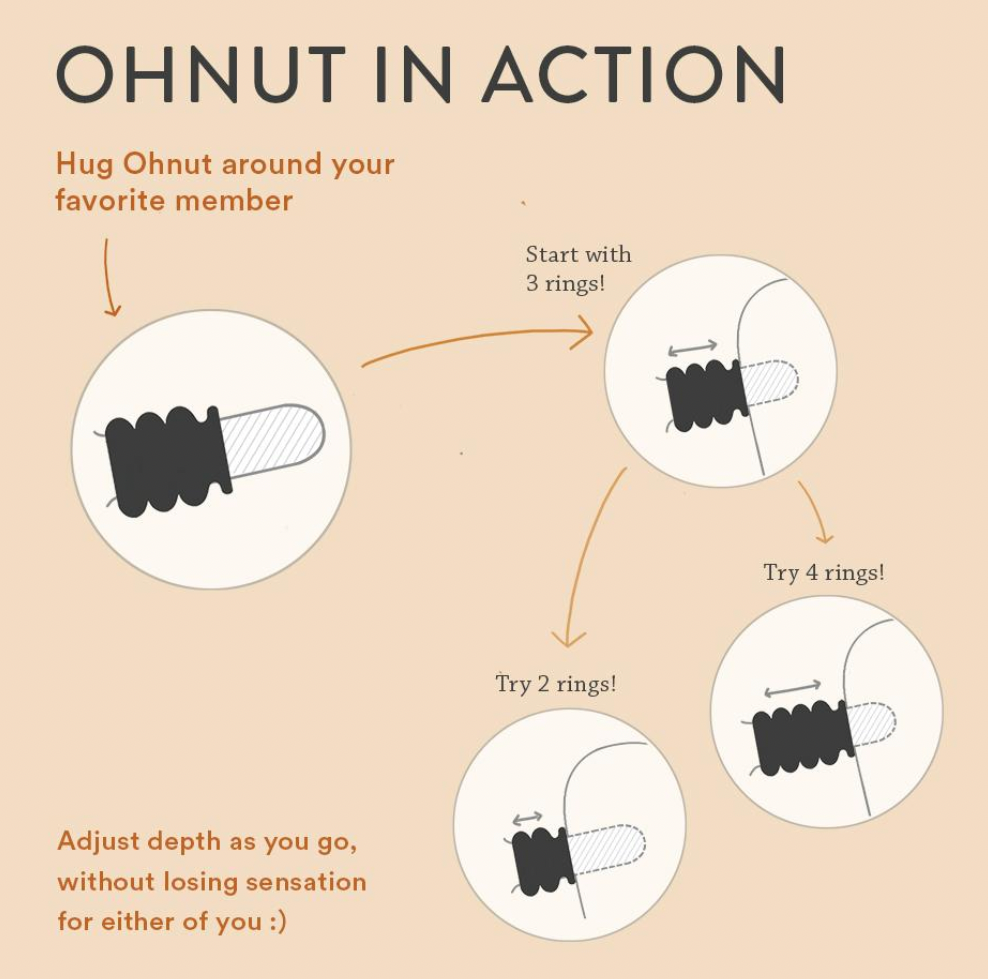 OHNUT IN ACTION

Hug Ohnut around your favorite member

Start with 3 rings!

Try 4 rings!

Try 2 rings!

Adjust depth as you go, without losing sensation for either of you :)